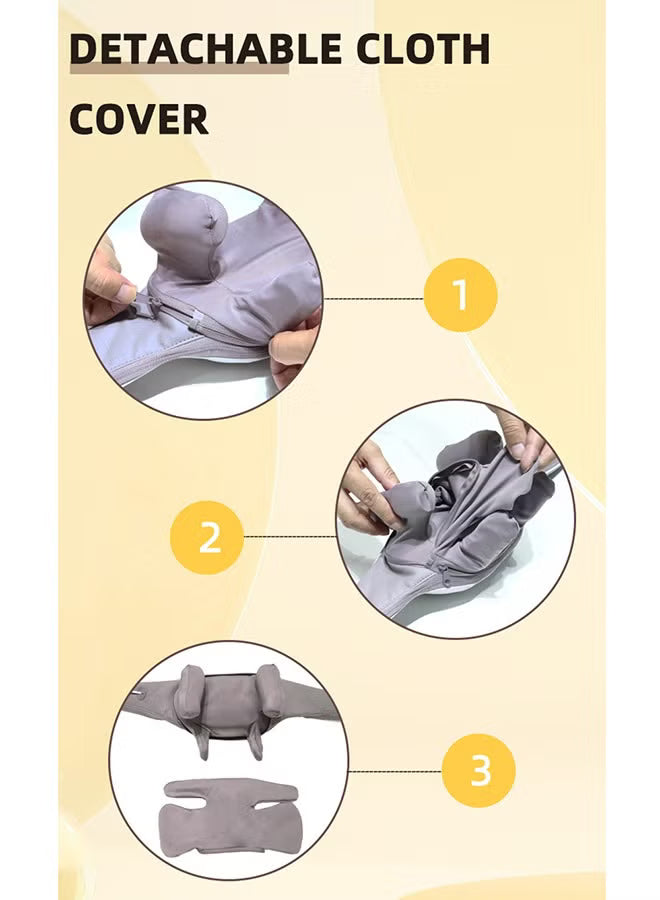 DETACHABLE CLOTH COVER

1

2

3